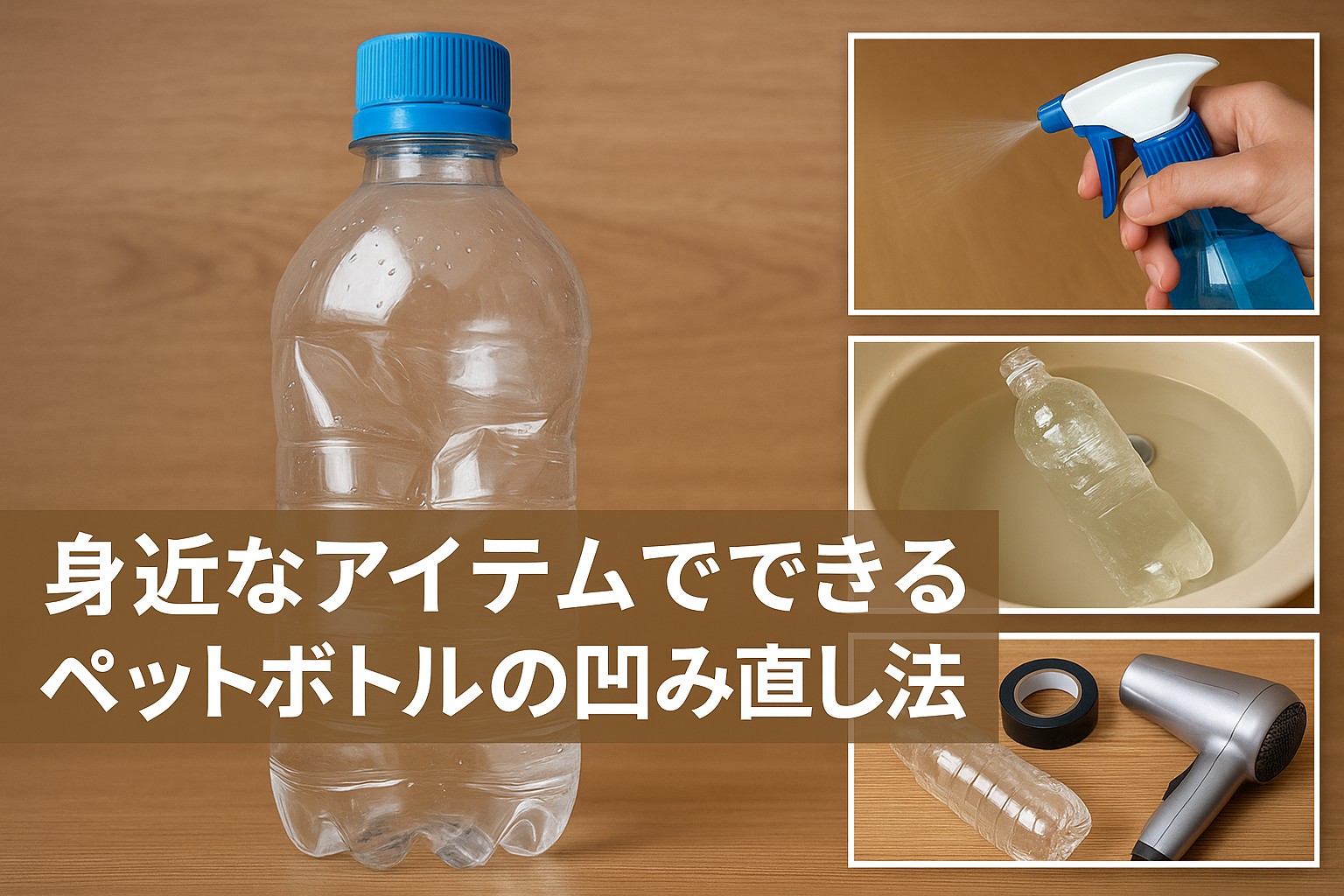 身近なアイテムでできる
ペットボトルの凹み直し法